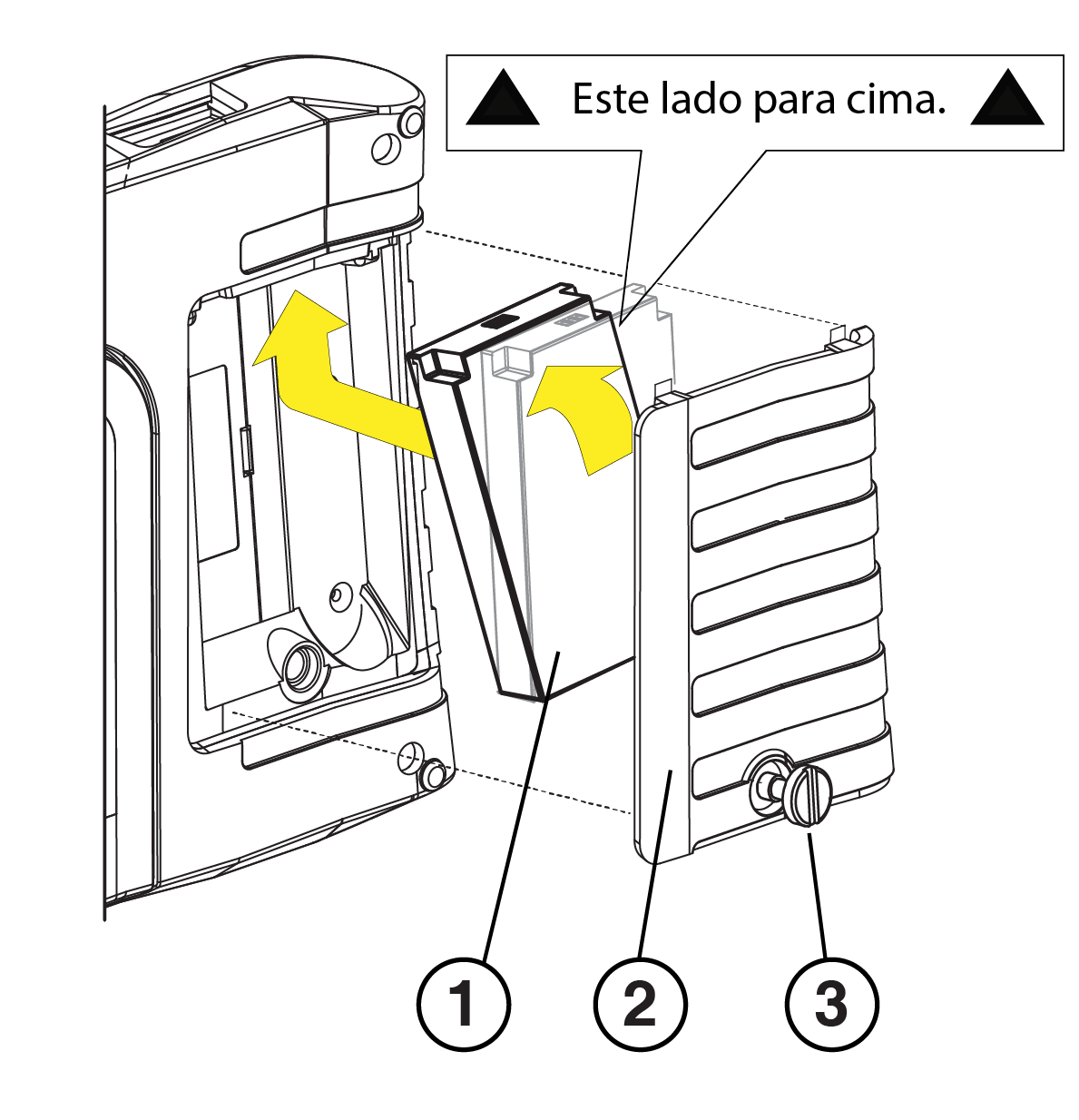 Este lado para cima.

1

2

3